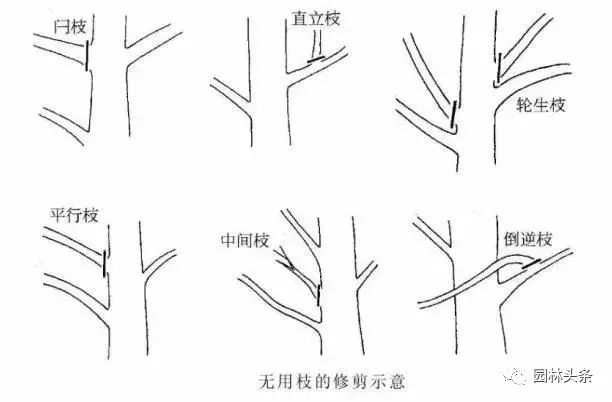 闩枝
直立枝
轮生枝
平行枝
中间枝
倒逆枝
无用枝的修剪示意
园林头条